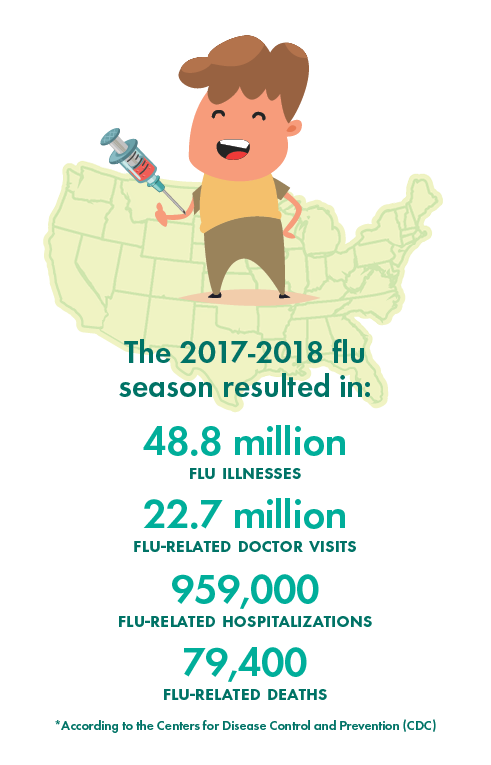 The 2017-2018 flu season resulted in:

48.8 million
FLU ILLNESSES

22.7 million
FLU-RELATED DOCTOR VISITS

959,000
FLU-RELATED HOSPITALIZATIONS

79,400
FLU-RELATED DEATHS

*According to the Centers for Disease Control and Prevention (CDC)